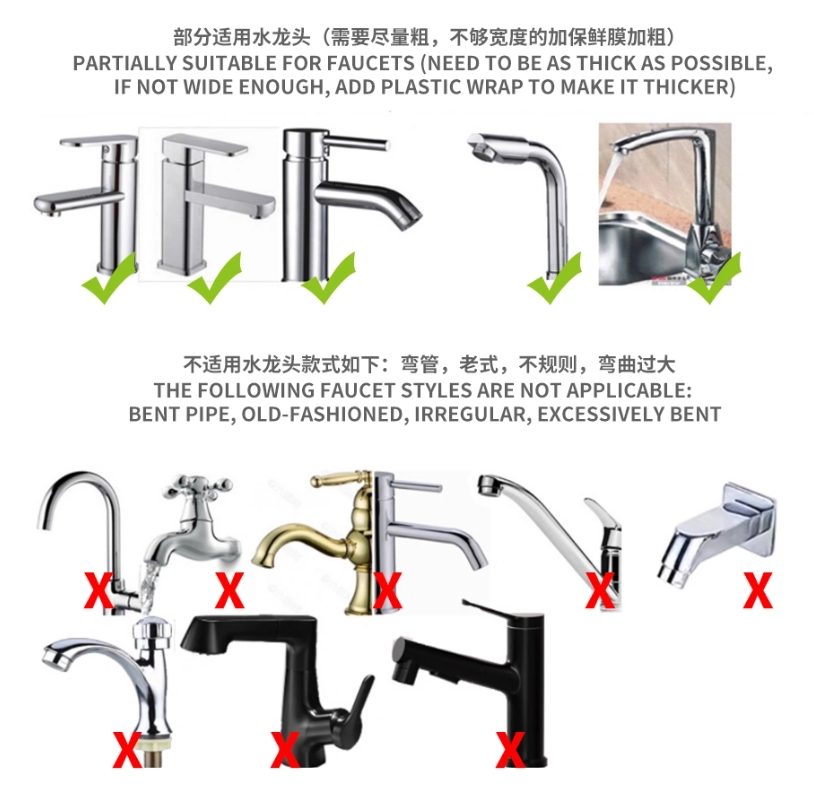 部分适用水龙头（需要尽量粗，不够宽度的加保鲜膜加粗）
PARTIALLY SUITABLE FOR FAUCETS (NEED TO BE AS THICK AS POSSIBLE, IF NOT WIDE ENOUGH, ADD PLASTIC WRAP TO MAKE IT THICKER)

不适用水龙头款式如下：弯管，老式，不规则，弯曲过大
THE FOLLOWING FAUCET STYLES ARE NOT APPLICABLE: BENT PIPE, OLD-FASHIONED, IRREGULAR, EXCESSIVELY BENT

X X X X X
X X X