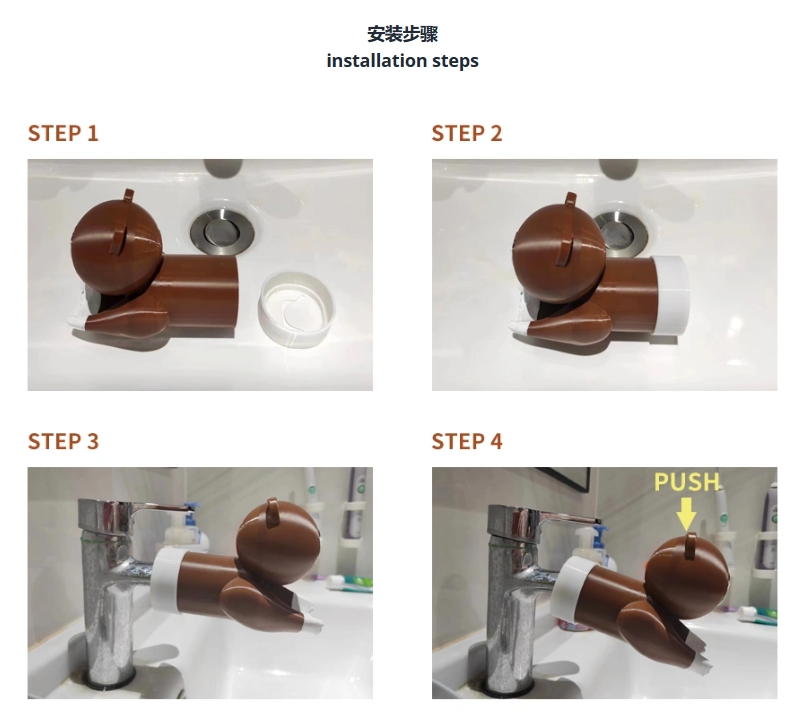 安装步骤
installation steps

STEP 1

STEP 2

STEP 3

STEP 4

PUSH